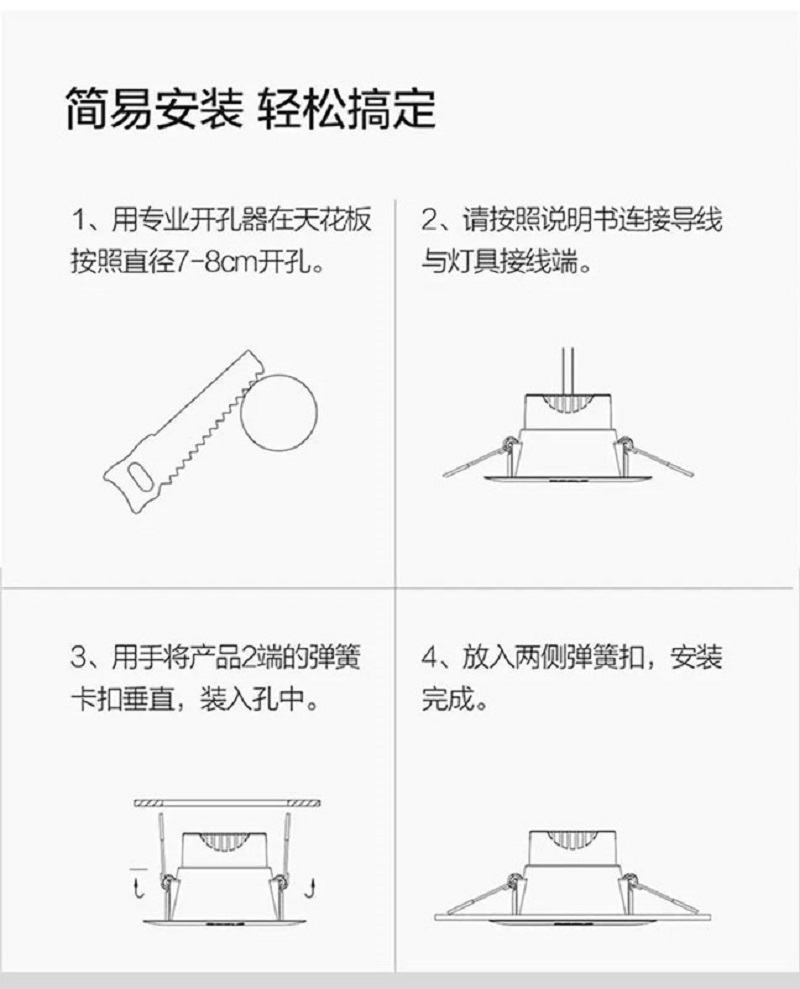 简易安装 轻松搞定

1、用专业开孔器在天花板按照直径7-8cm开孔。

2、请按照说明书连接导线与灯具接线端。

3、用手将产品2端的弹簧卡扣垂直，装入孔中。

4、放入两侧弹簧扣，安装完成。