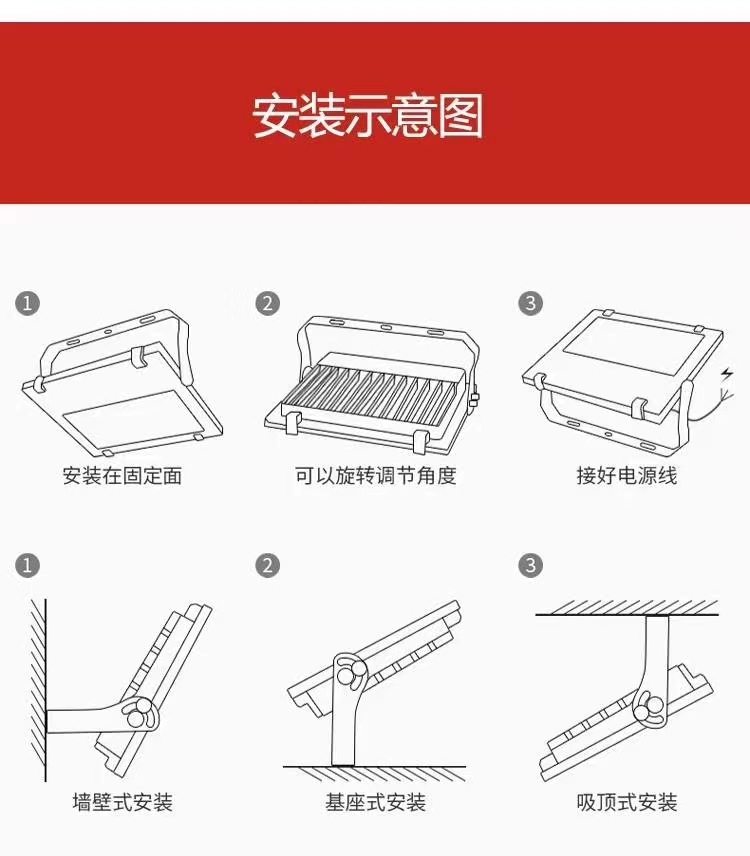 安装示意图

1
安装在固定面

2
可以旋转调节角度

3
接好电源线

1
墙壁式安装

2
基座式安装

3
吸顶式安装